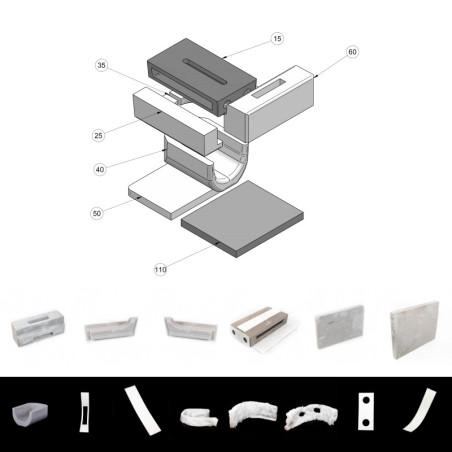 15
60
35
25
40
50
110