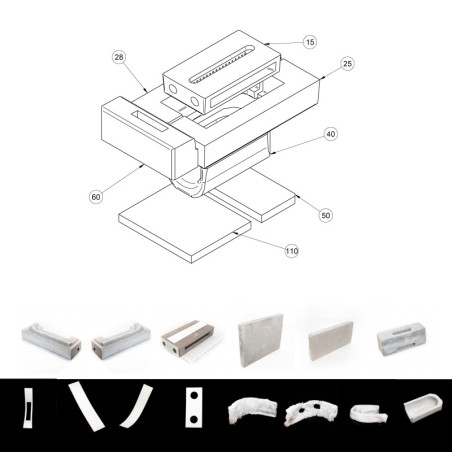 15
28
25
40
60
50
110